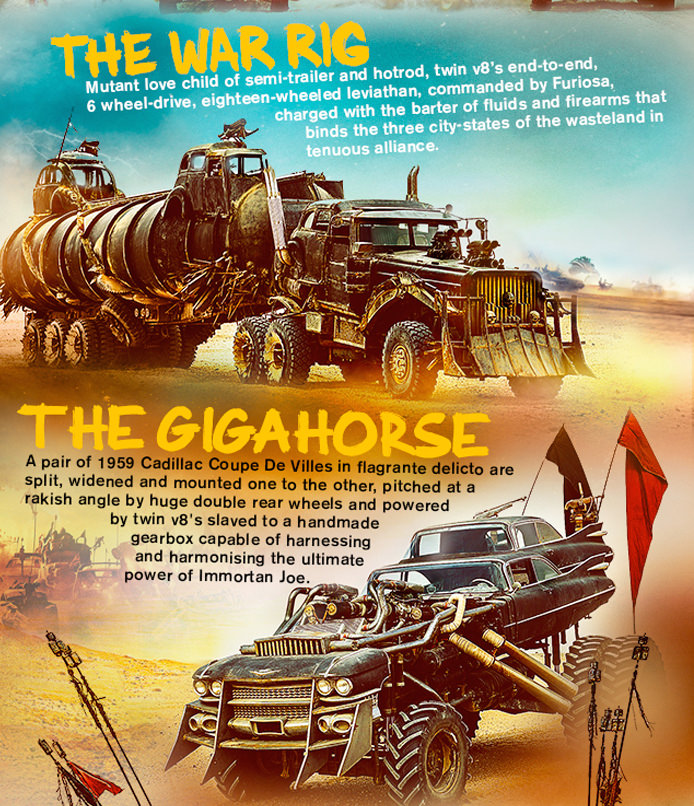 THE WAR RIG

Mutant love child of semi-trailer and hotrod, twin v8's end-to-end, 6 wheel-drive, eighteen-wheeled leviathan, commanded by Furiosa, charged with the barter of fluids and firearms that binds the three city-states of the wasteland in tenuous alliance.

THE GIGAHORSE

A pair of 1959 Cadillac Coupe De Villes in flagrante delicto are split, widened and mounted one to the other, pitched at a rakish angle by huge double rear wheels and powered by twin v8's slaved to a handmade gearbox capable of harnessing and harmonising the ultimate power of Immortan Joe.