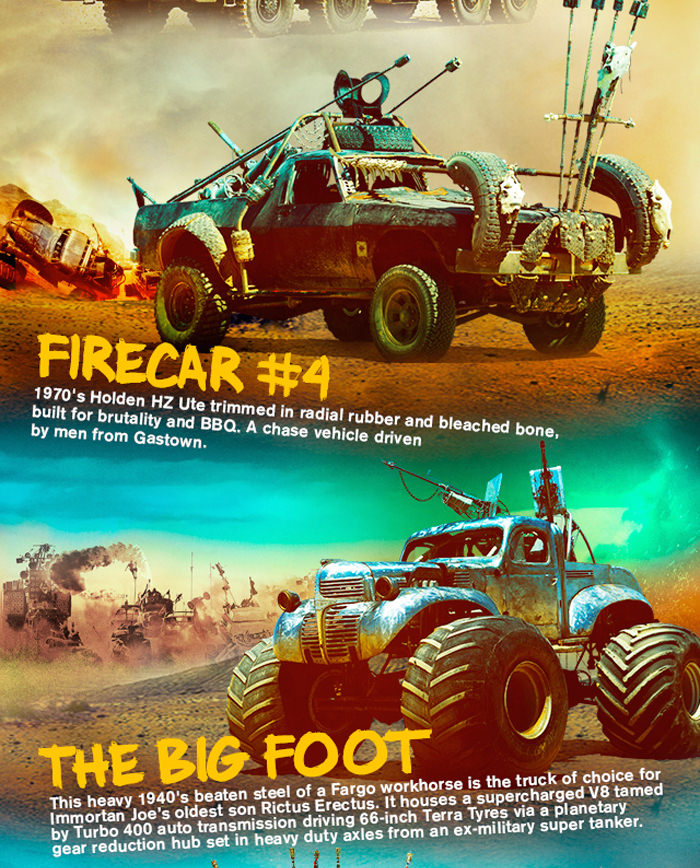 FIRECAR #4

1970's Holden HZ Ute trimmed in radial rubber and bleached bone, built for brutality and BBQ. A chase vehicle driven by men from Gastown.

THE BIG FOOT

This heavy 1940's beaten steel of a Fargo workhorse is the truck of choice for Immortan Joe's oldest son Rictus Erectus. It houses a supercharged V8 tamed by Turbo 400 auto transmission driving 66-inch Terra Tyres via a planetary gear reduction hub set in heavy duty axles from an ex-military super tanker.