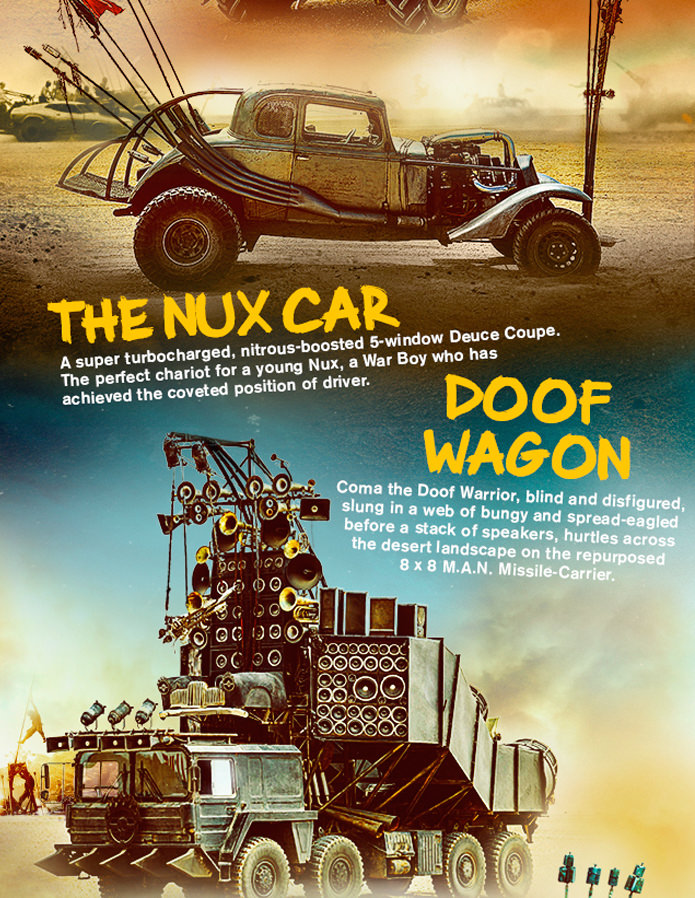 THE NUX CAR

A super turbocharged, nitrous-boosted 5-window Deuce Coupe. The perfect chariot for a young Nux, a War Boy who has achieved the coveted position of driver.

DOOF WAGON

Coma the Doof Warrior, blind and disfigured, slung in a web of bungy and spread-eagled before a stack of speakers, hurtles across the desert landscape on the repurposed 8 x 8 M.A.N. Missile-Carrier.